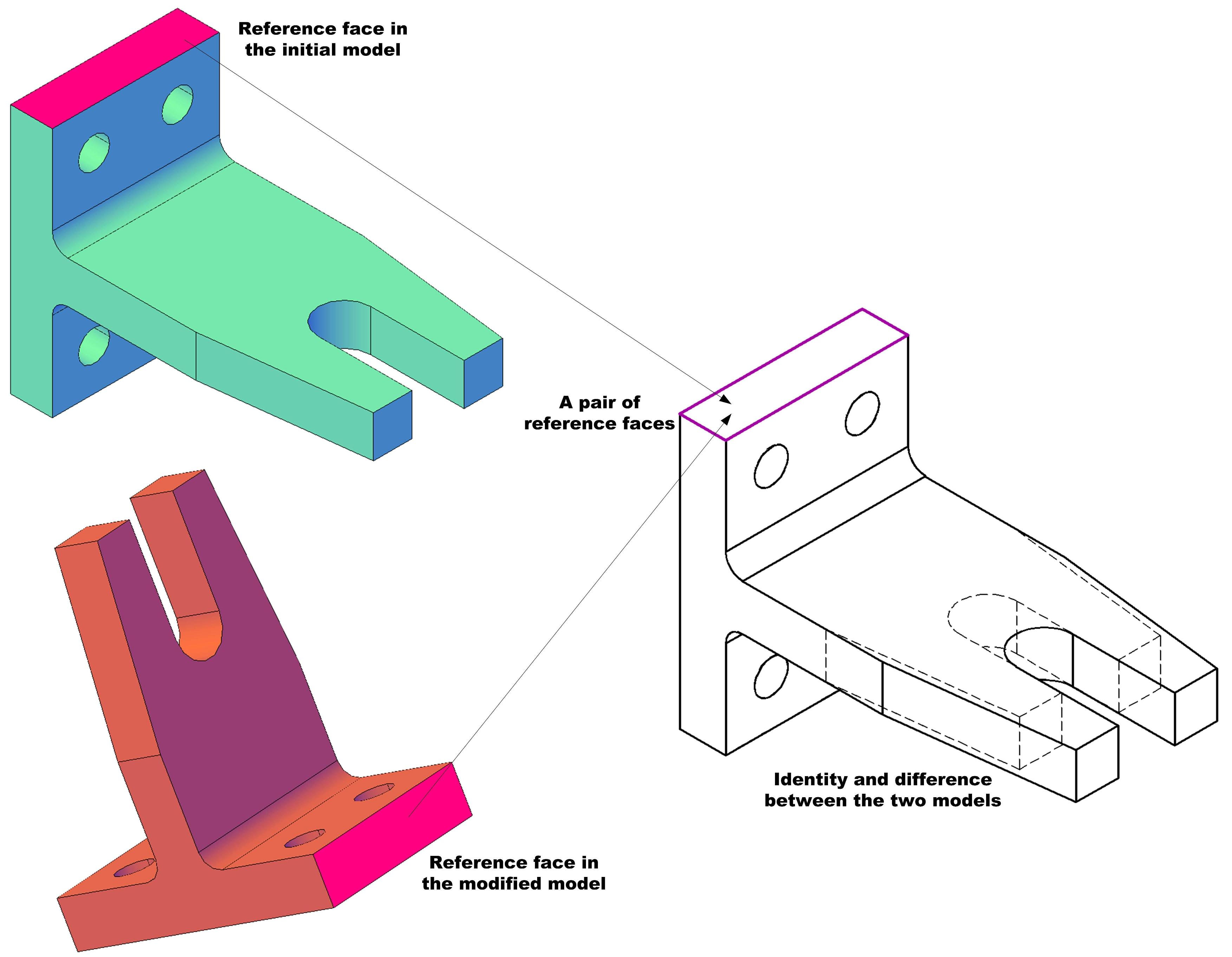 Reference face in the initial model

A pair of reference faces

Identity and difference between the two models

Reference face in the modified model