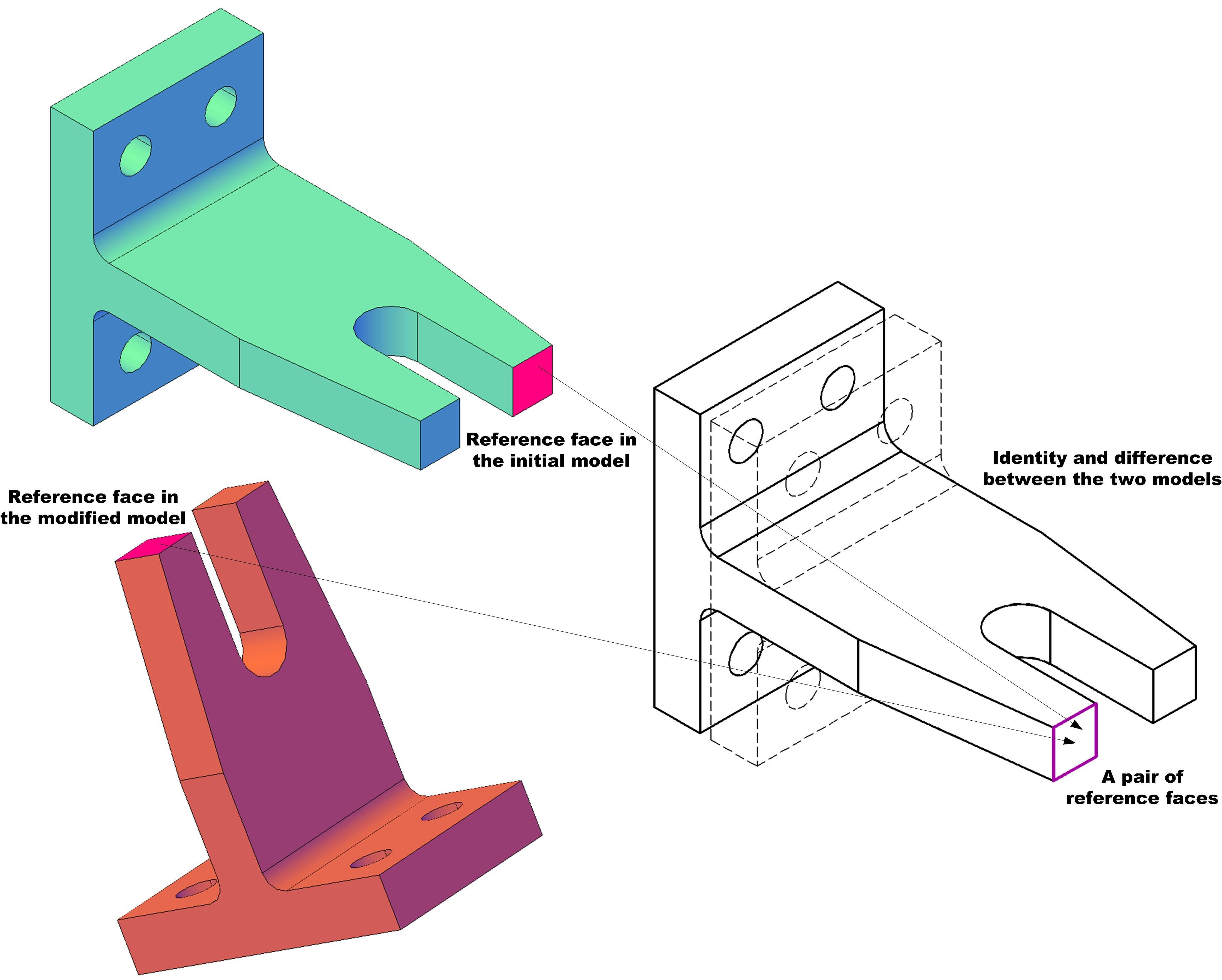 Reference face in the initial model

Identity and difference between the two models

Reference face in the modified model

A pair of reference faces